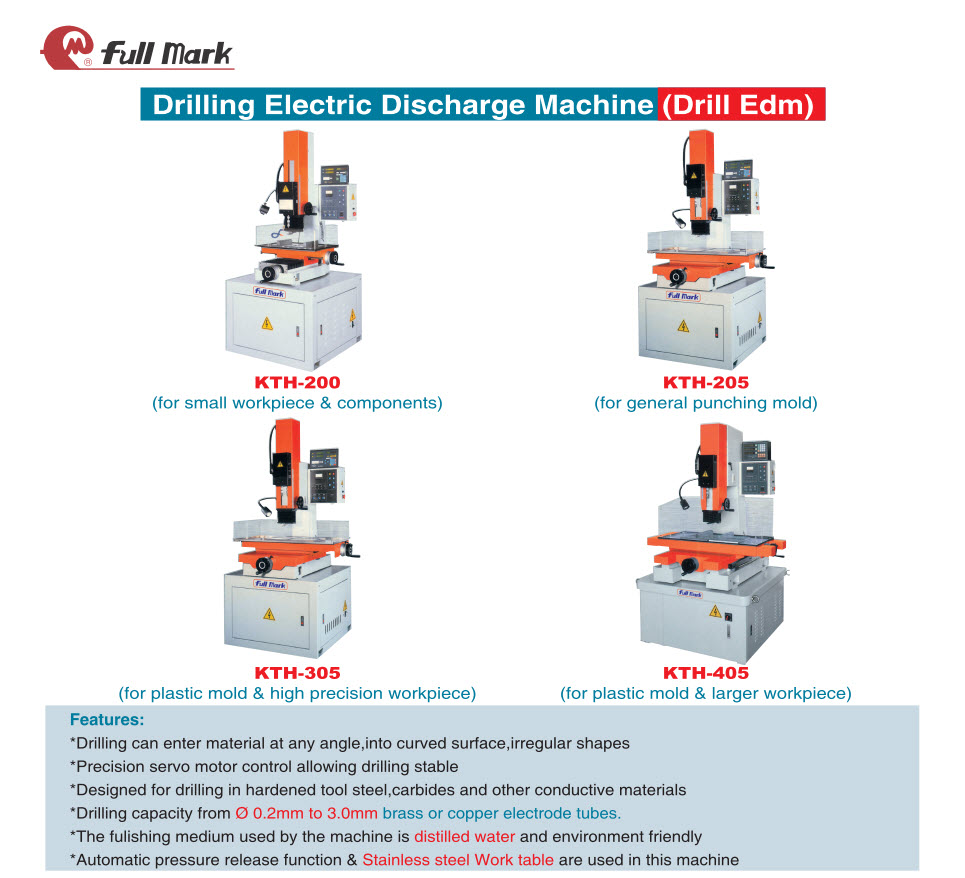 Full Mark

Drilling Electric Discharge Machine (Drill Edm)

Full Mark

KTH-200
(for small workpiece & components)

Full Mark

KTH-205
(for general punching mold)

Full Mark

KTH-305
(for plastic mold & high precision workpiece)

Full Mark

KTH-405
(for plastic mold & larger workpiece)

Features:
*Drilling can enter material at any angle,into curved surface,irregular shapes
*Precision servo motor control allowing drilling stable
*Designed for drilling in hardened tool steel,carbides and other conductive materials
*Drilling capacity from Ø 0.2mm to 3.0mm brass or copper electrode tubes.
*The fulishing medium used by the machine is distilled water and environment friendly
*Automatic pressure release function & Stainless steel Work table are used in this machine